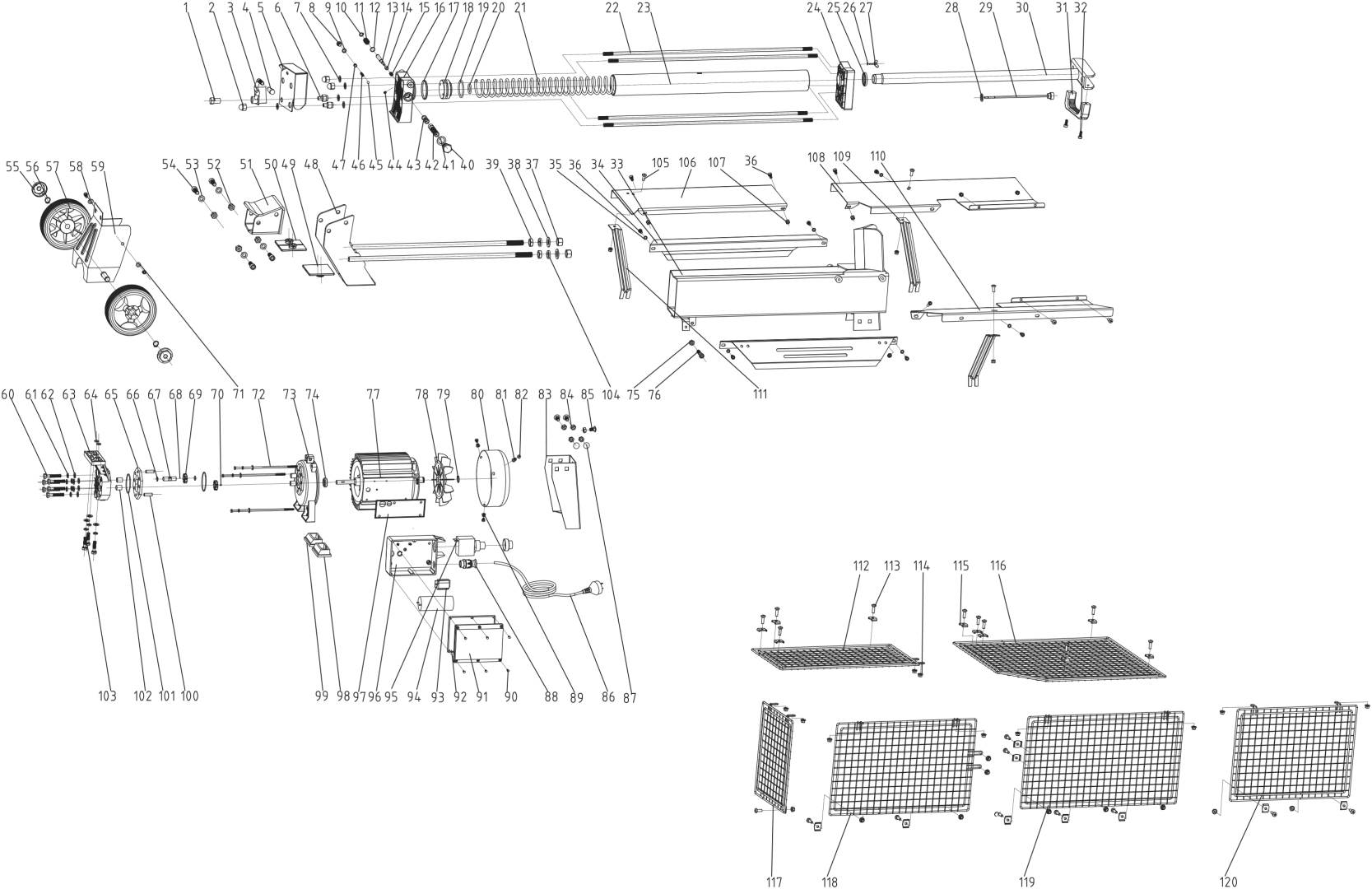 1 2 3 4 5 6 7 8 9 10 11 12 13 14 15 16 17 18 19 20 21 22 23 24 25 26 27 28 29 30 31 32

47 46 45 44 43 42 41 40

55 56 57 58 59 54 53 52 51 50 49 48 39 38 37 35 36 34 33 105 106 107 36 108 109 110

71 104 75 76 111

60 61 62 63 64 65 66 67 68 69 70 72 73 74 77 78 79 80 81 82 83 84 85

103 102 101 100 99 98 97 96 95 94 93 92 91 90 88 89 86 87

112 113 114 115 116

117 118 119 120